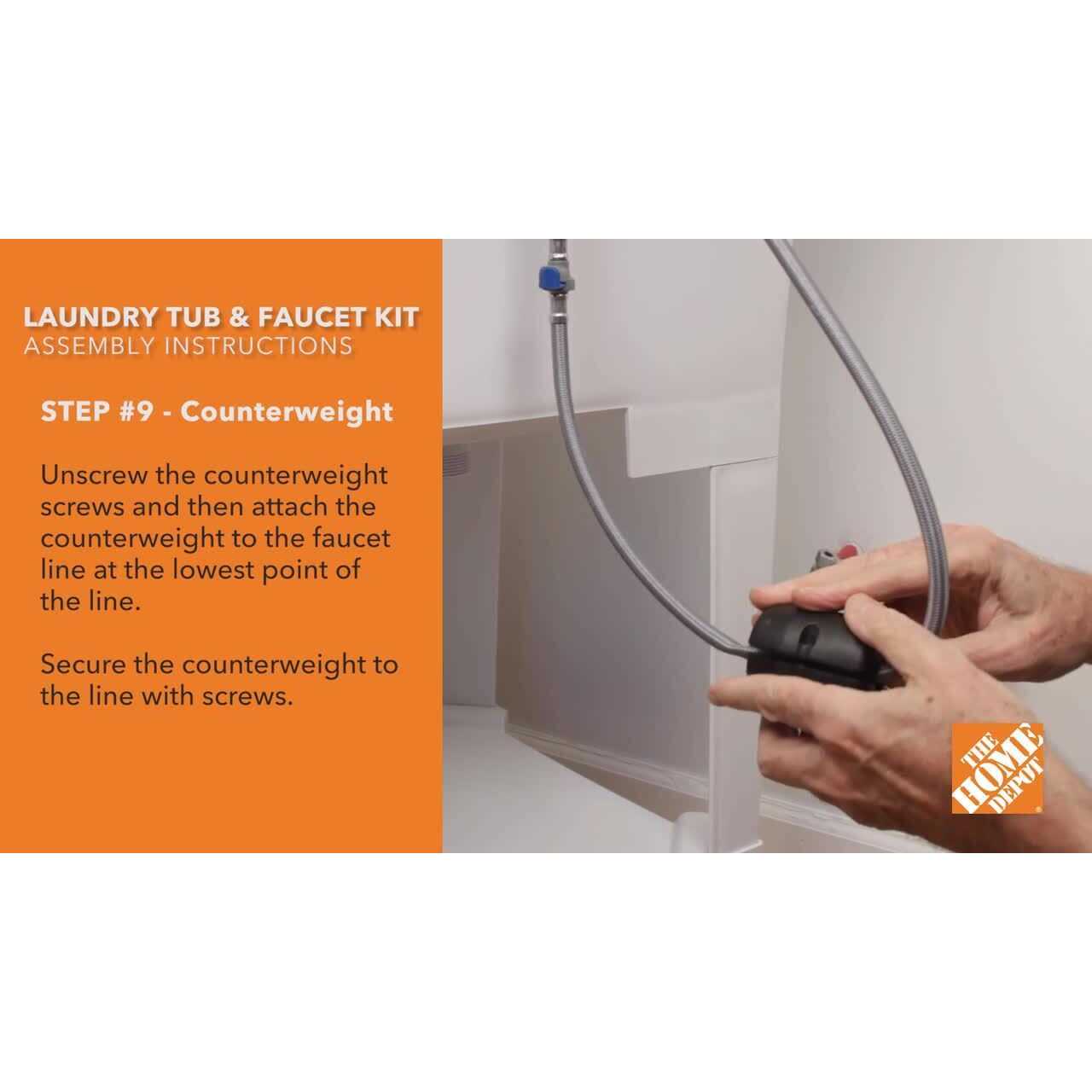 LAUNDRY TUB & FAUCET KIT
ASSEMBLY INSTRUCTIONS

STEP #9 - Counterweight

Unscrew the counterweight screws and then attach the counterweight to the faucet line at the lowest point of the line.

Secure the counterweight to the line with screws.

THE HOME DEPOT