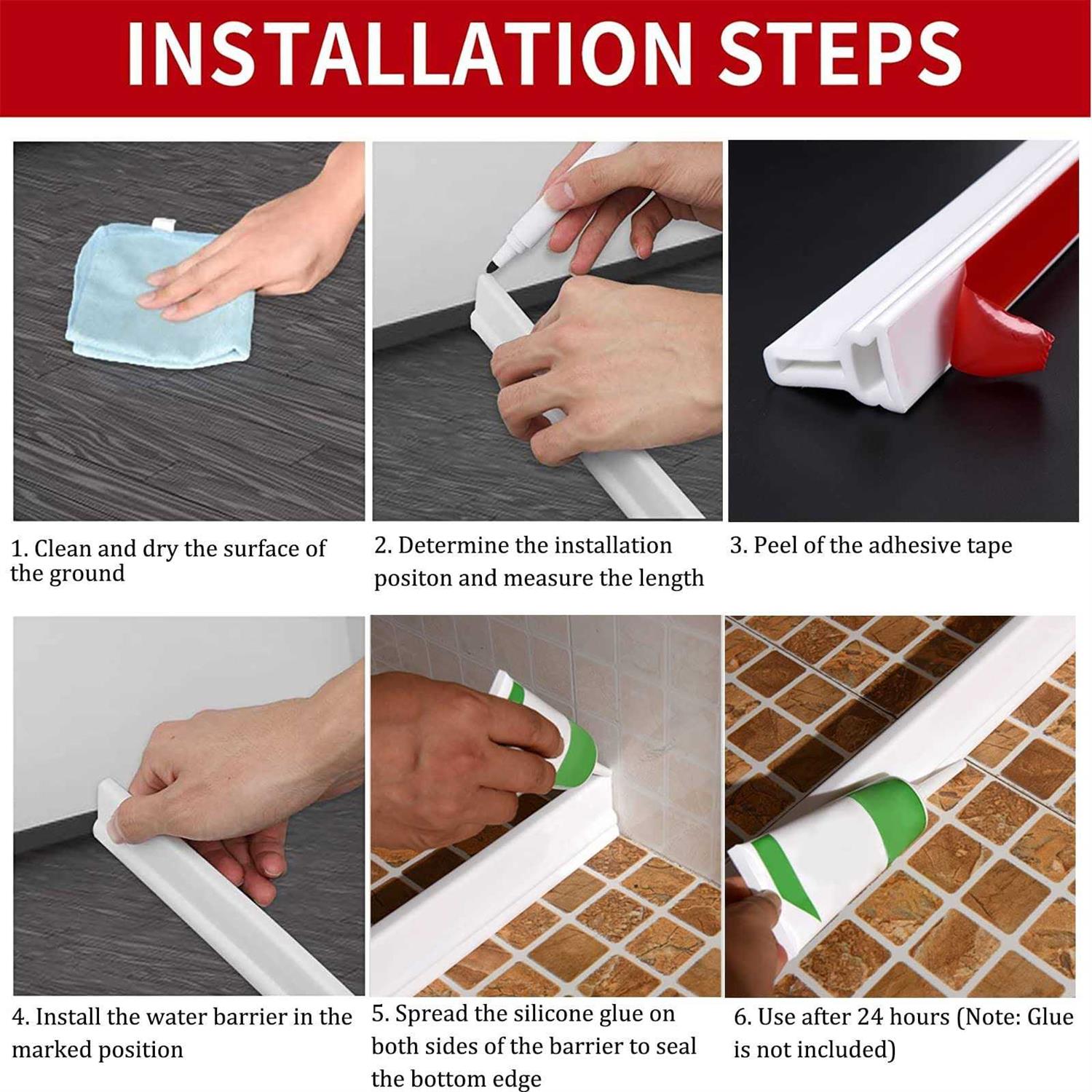 INSTALLATION STEPS

1. Clean and dry the surface of the ground

2. Determine the installation positon and measure the length

3. Peel of the adhesive tape

4. Install the water barrier in the marked position

5. Spread the silicone glue on both sides of the barrier to seal the bottom edge

6. Use after 24 hours (Note: Glue is not included)