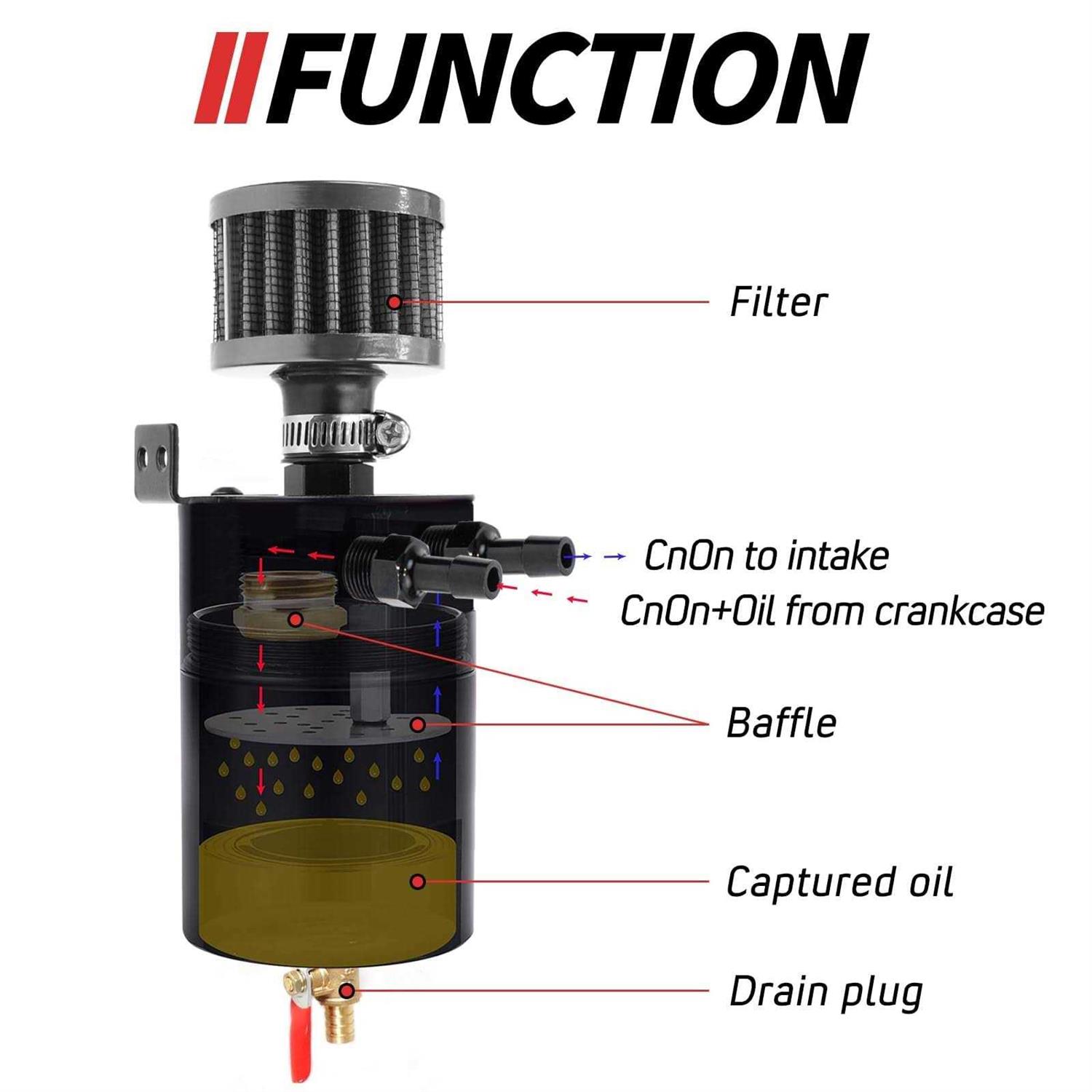 FUNCTION

Filter

CnOn to intake

CnOn+Oil from crankcase

Baffle

Captured oil

Drain plug