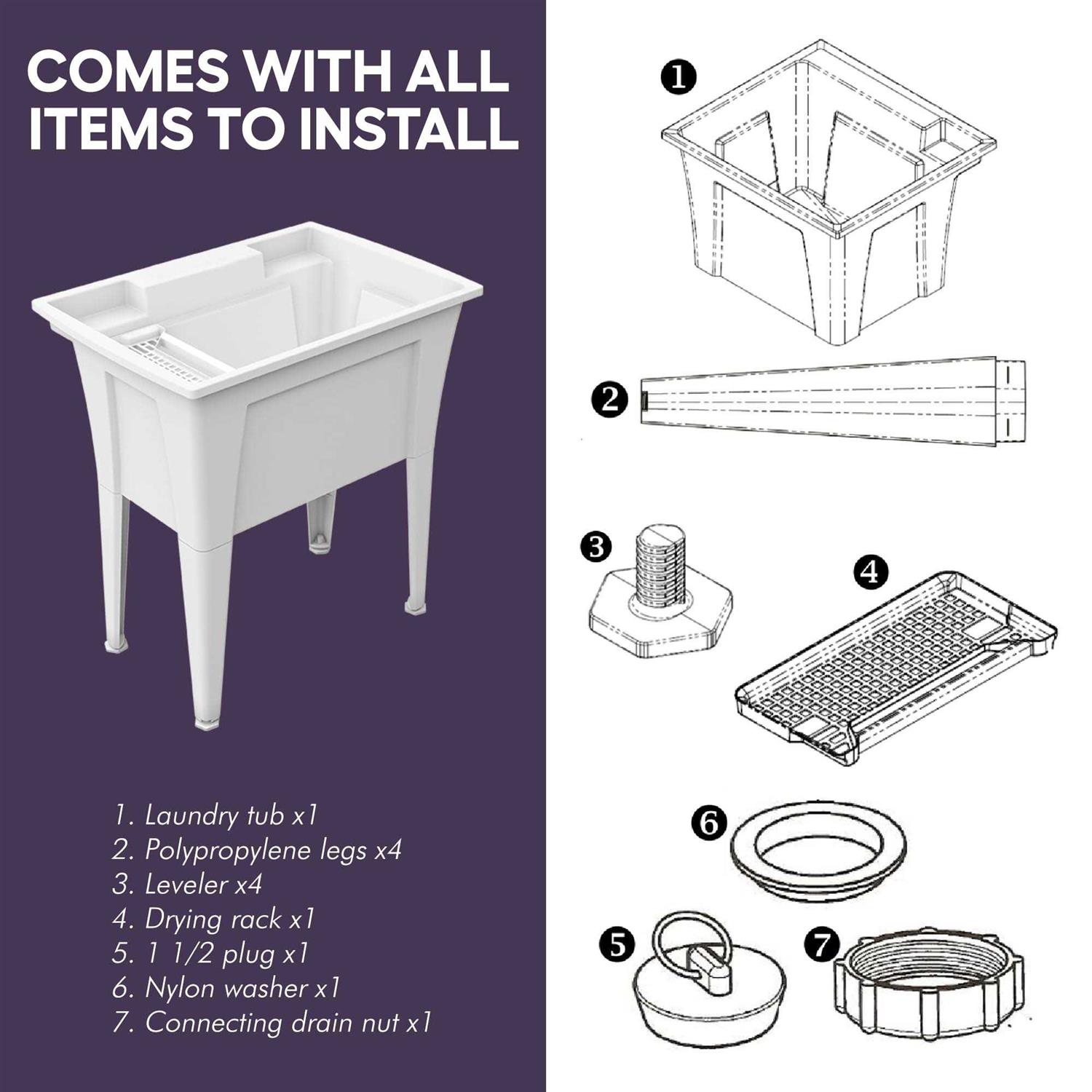 COMES WITH ALL ITEMS TO INSTALL

1. Laundry tub x1
2. Polypropylene legs x4
3. Leveler x4
4. Drying rack x1
5. 1 1/2 plug x1
6. Nylon washer x1
7. Connecting drain nut x1

1

2

3

4

6

5

7