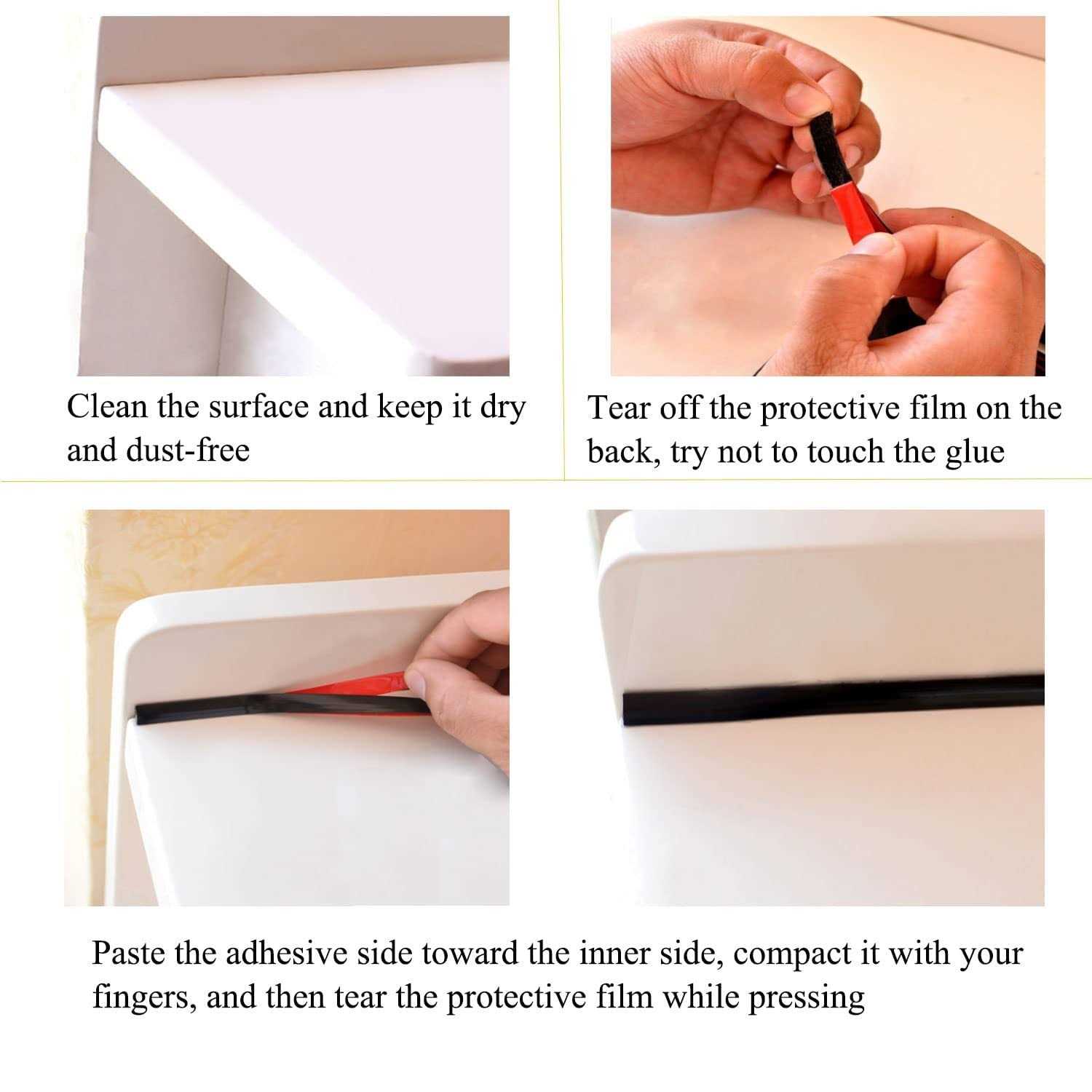 Clean the surface and keep it dry and dust-free

Tear off the protective film on the back, try not to touch the glue

Paste the adhesive side toward the inner side, compact it with your fingers, and then tear the protective film while pressing