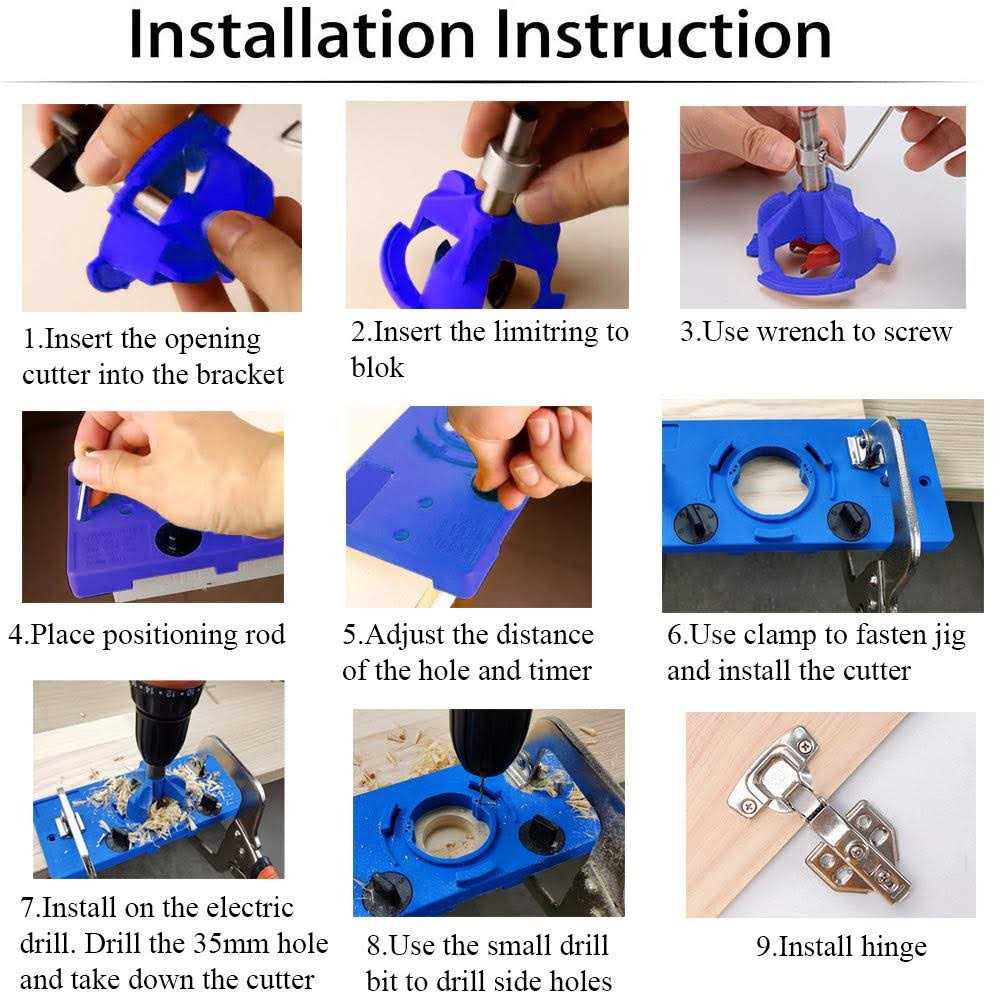 Installation Instruction

1.Insert the opening cutter into the bracket

2.Insert the limitring to blok

3.Use wrench to screw

4.Place positioning rod

5.Adjust the distance of the hole and timer

6.Use clamp to fasten jig and install the cutter

7.Install on the electric drill. Drill the 35mm hole and take down the cutter

8.Use the small drill bit to drill side holes

9.Install hinge