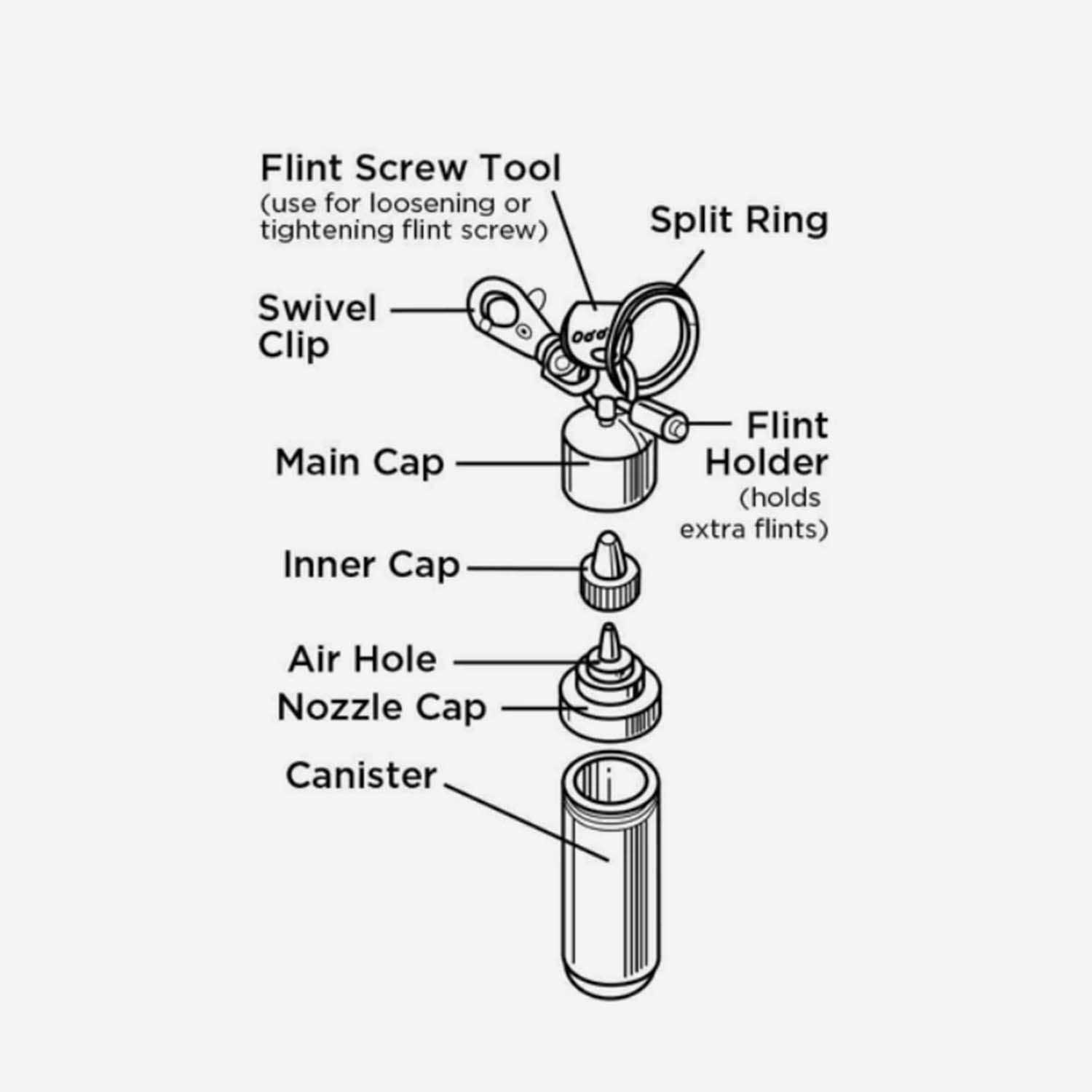 Flint Screw Tool
(use for loosening or tightening flint screw)

Split Ring

Swivel Clip

Flint Holder
(holds extra flints)

Main Cap

Inner Cap

Air Hole

Nozzle Cap

Canister