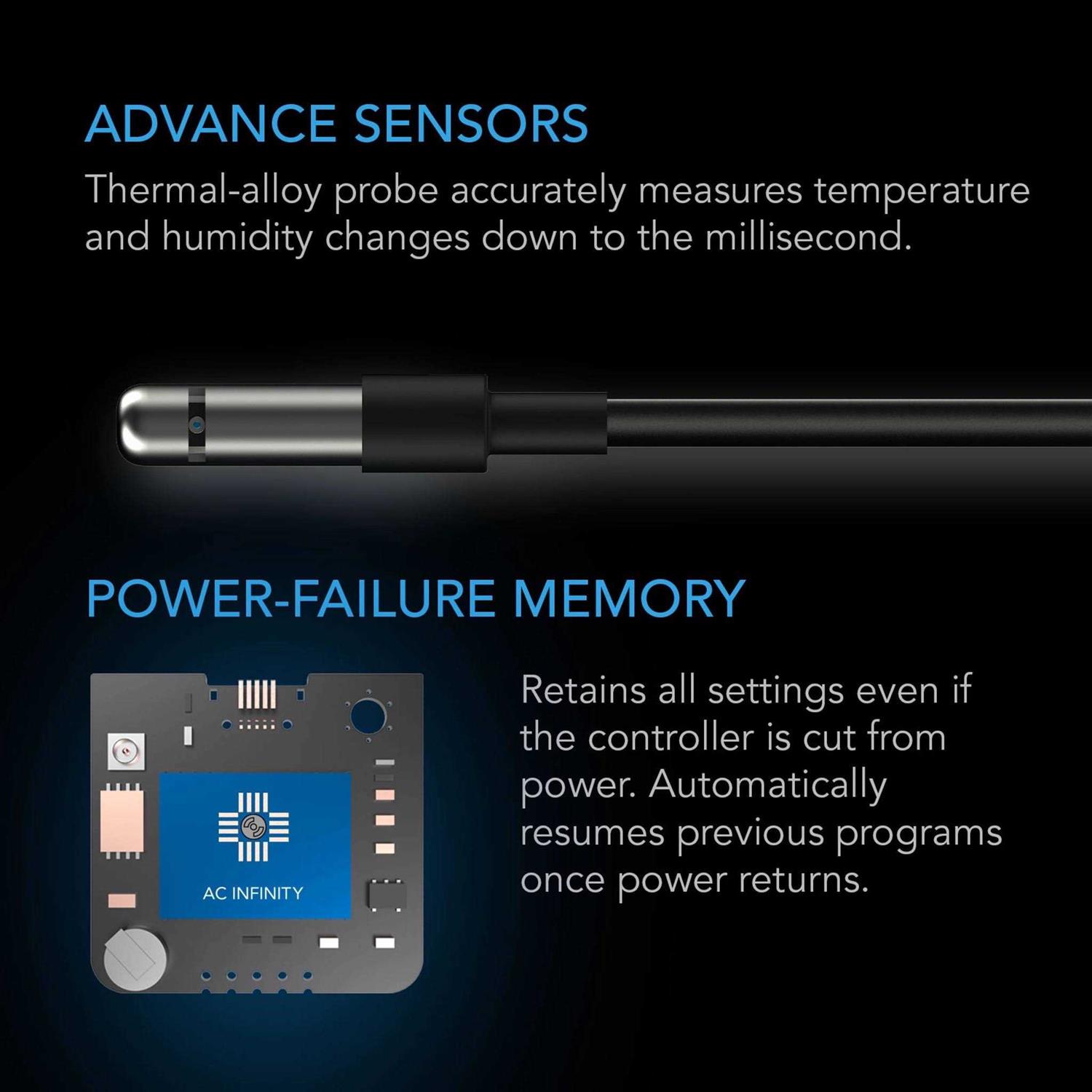 ADVANCE SENSORS

Thermal-alloy probe accurately measures temperature and humidity changes down to the millisecond.

POWER-FAILURE MEMORY

AC INFINITY

Retains all settings even if the controller is cut from power. Automatically resumes previous programs once power returns.