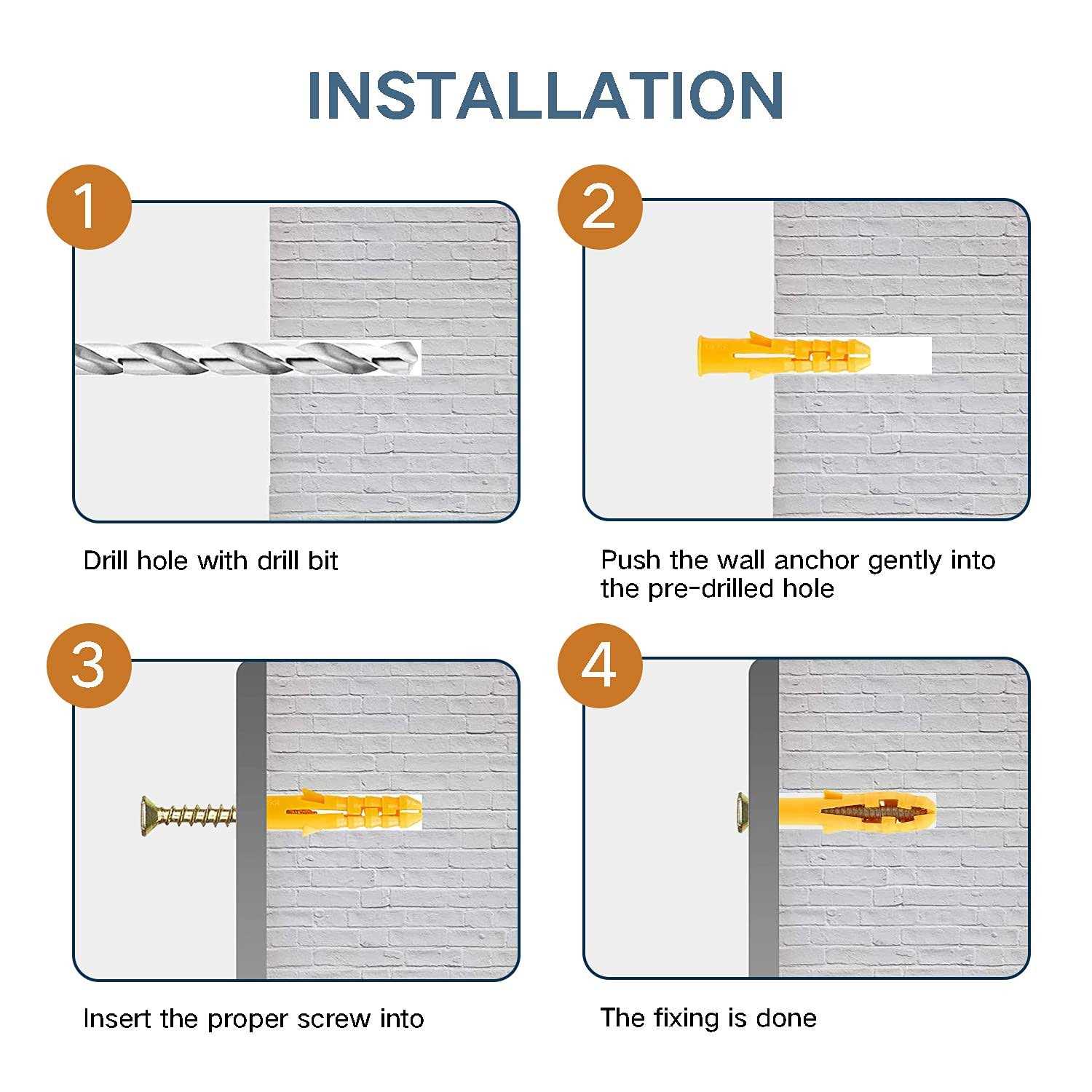 INSTALLATION

1

Drill hole with drill bit

2

Push the wall anchor gently into the pre-drilled hole

3

Insert the proper screw into

4

The fixing is done