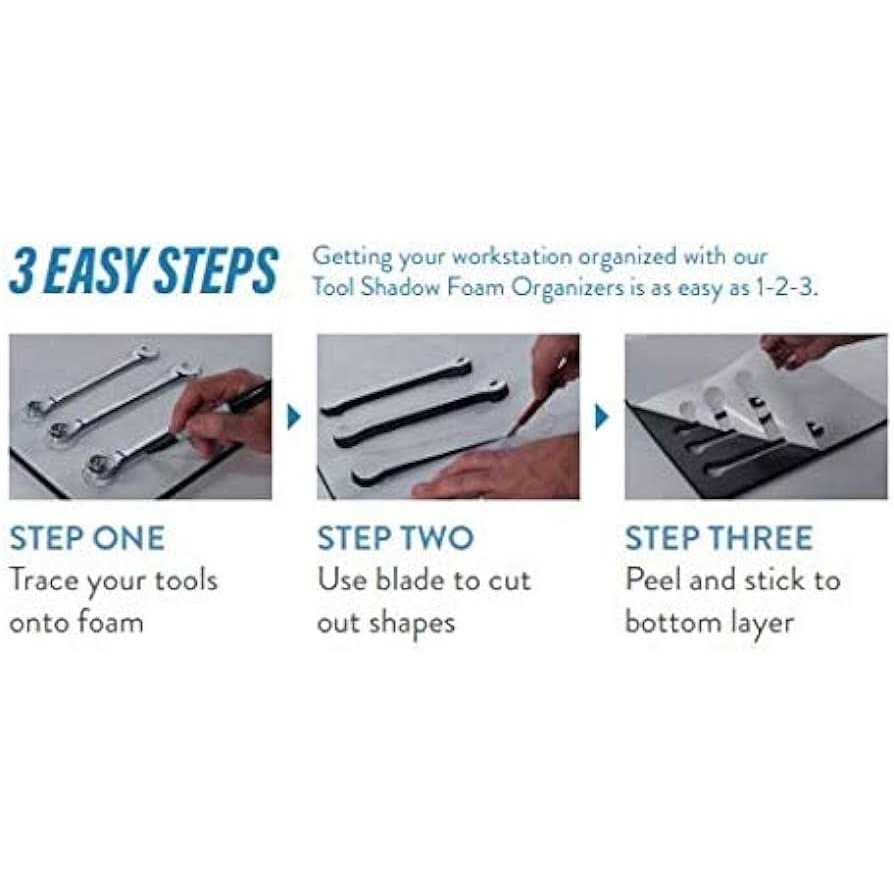 3 EASY STEPS

Getting your workstation organized with our Tool Shadow Foam Organizers is as easy as 1-2-3.

STEP ONE
Trace your tools onto foam

STEP TWO
Use blade to cut out shapes

STEP THREE
Peel and stick to bottom layer