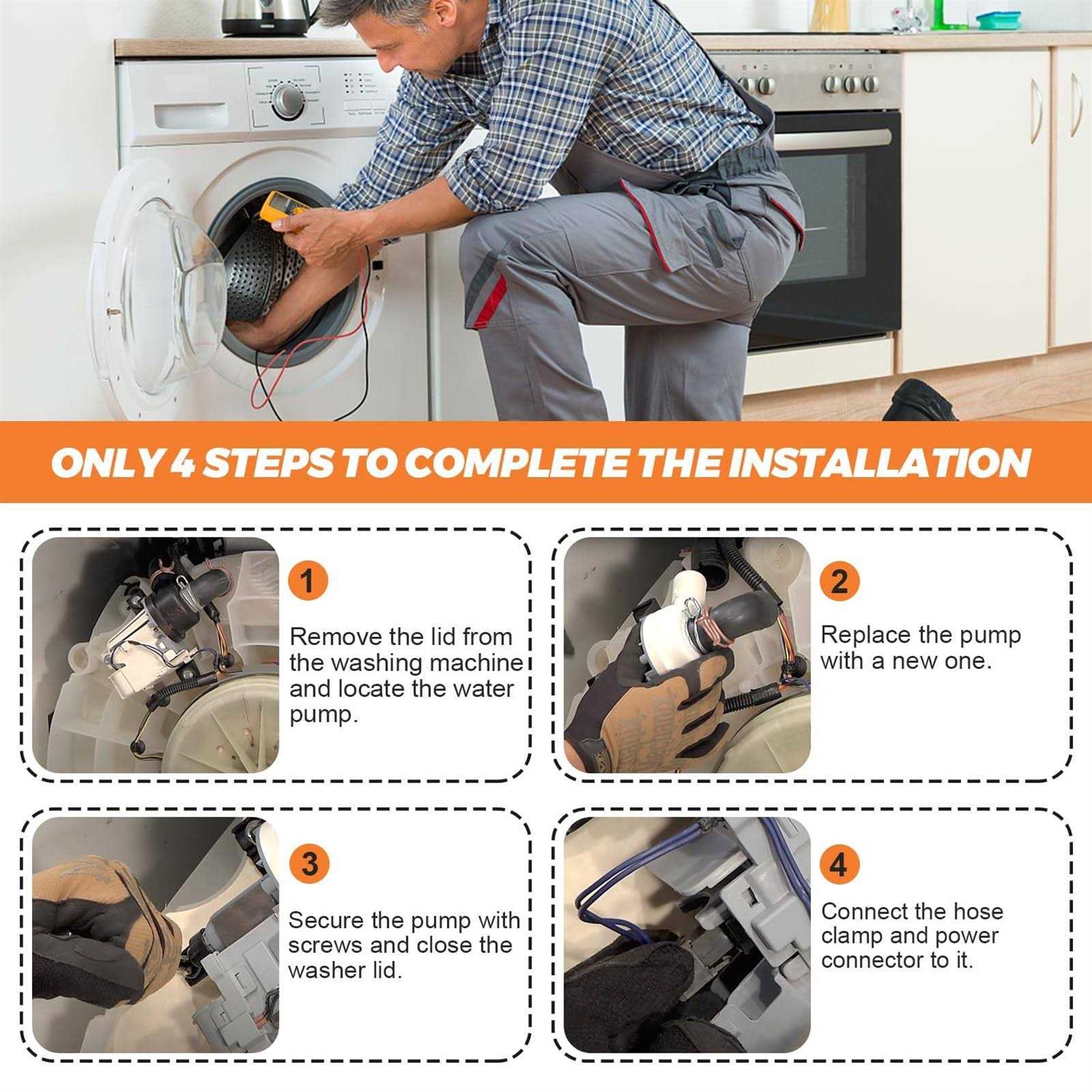 ONLY 4 STEPS TO COMPLETE THE INSTALLATION

1

Remove the lid from the washing machine and locate the water pump.

2

Replace the pump with a new one.

3

Secure the pump with screws and close the washer lid.

4

Connect the hose clamp and power connector to it.